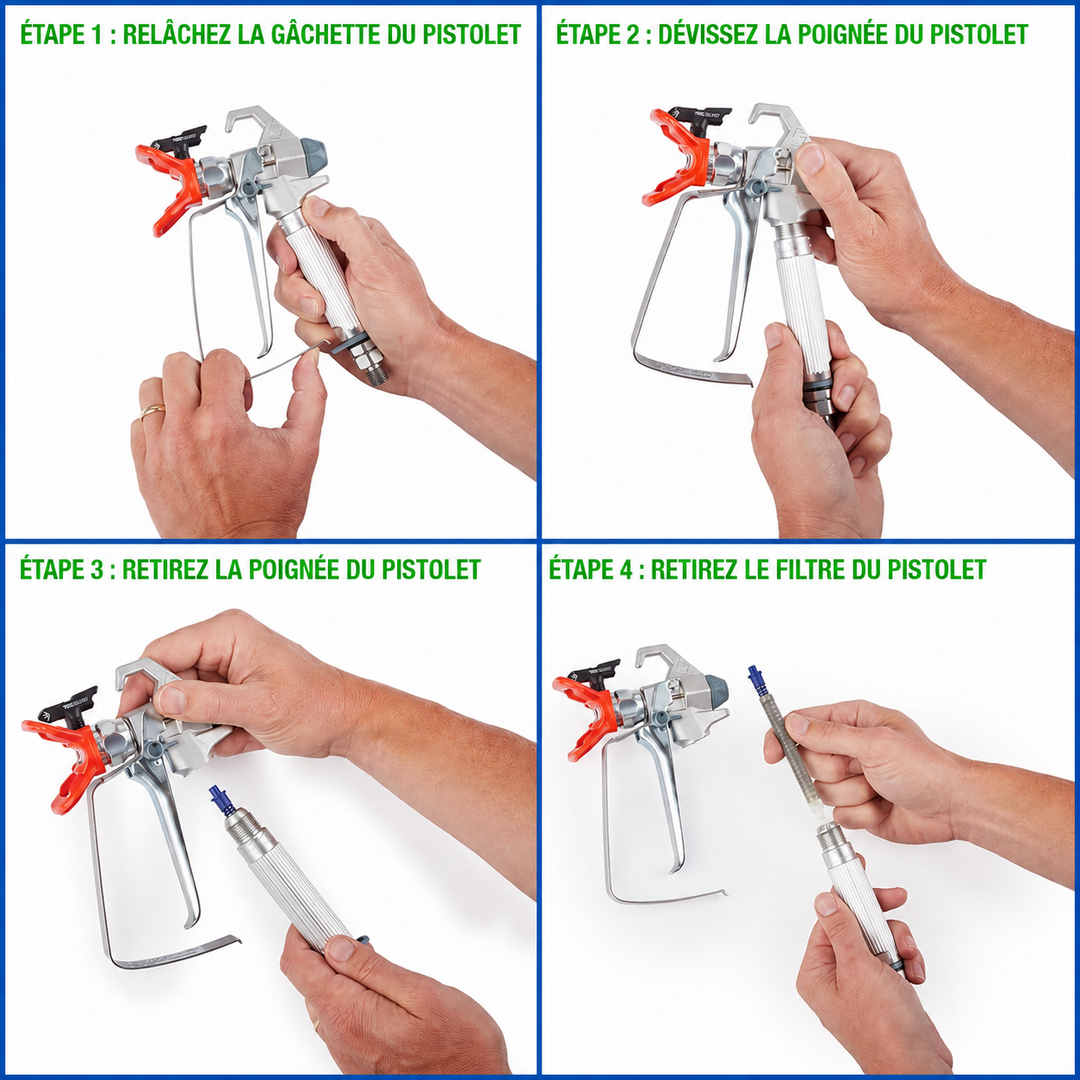 ÉTAPE 1 : RELÂCHEZ LA GÂCHETTE DU PISTOLET

ÉTAPE 2 : DÉVISSEZ LA POIGNÉE DU PISTOLET

ÉTAPE 3 : RETIREZ LA POIGNÉE DU PISTOLET

ÉTAPE 4 : RETIREZ LE FILTRE DU PISTOLET